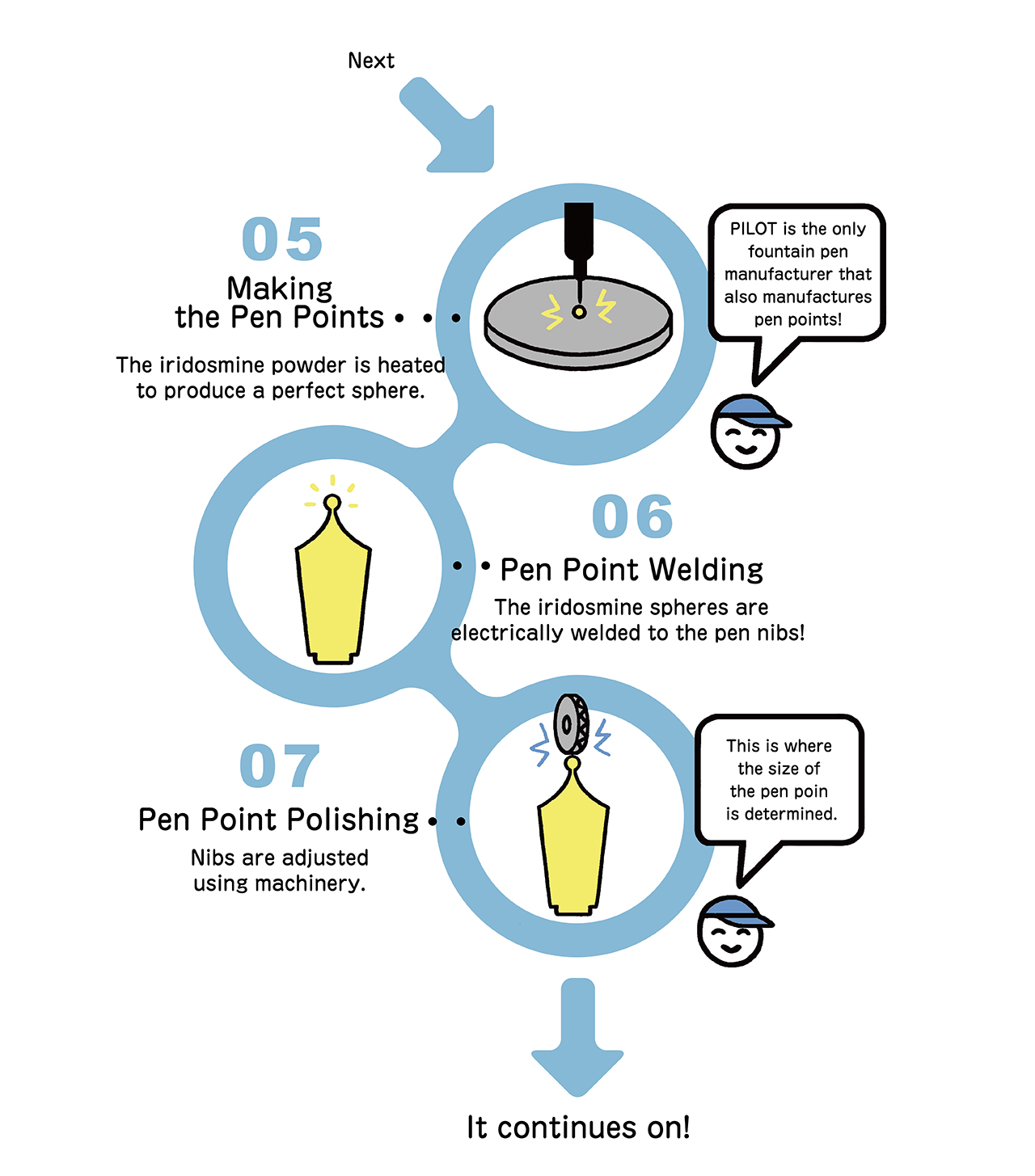 Next

05
Making the Pen Points

The iridosmine powder is heated to produce a perfect sphere.

PILOT is the only fountain pen manufacturer that also manufactures pen points!

06
Pen Point Welding

The iridosmine spheres are electrically welded to the pen nibs!

07
Pen Point Polishing

Nibs are adjusted using machinery.

This is where the size of the pen poin is determined.

It continues on!