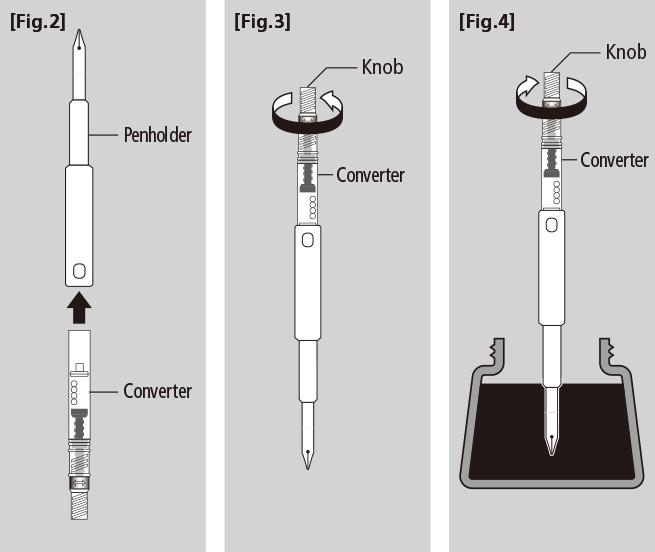 [Fig.2]

Penholder

Converter

[Fig.3]

Knob

Converter

[Fig.4]

Knob

Converter