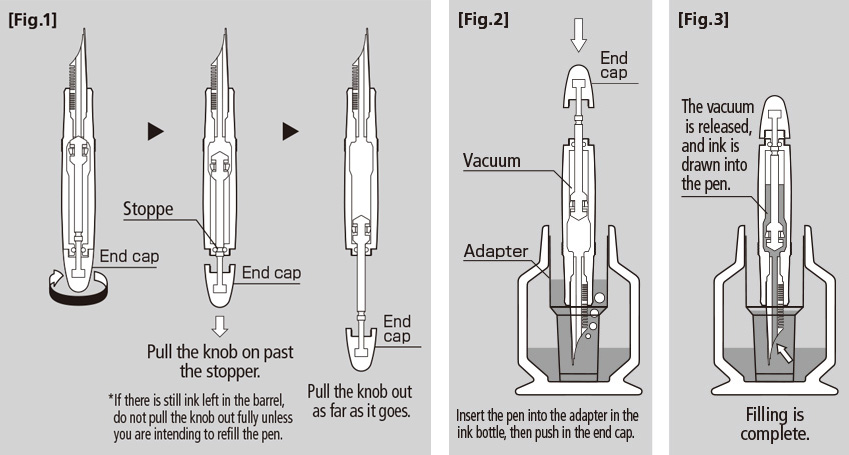 [Fig.1]

End cap

Stoppe

End cap

Pull the knob on past the stopper.

*If there is still ink left in the barrel, do not pull the knob out fully unless you are intending to refill the pen.

End cap

Pull the knob out as far as it goes.

[Fig.2]

End cap

Vacuum

Adapter

Insert the pen into the adapter in the ink bottle, then push in the end cap.

[Fig.3]

The vacuum is released, and ink is drawn into the pen.

Filling is complete.