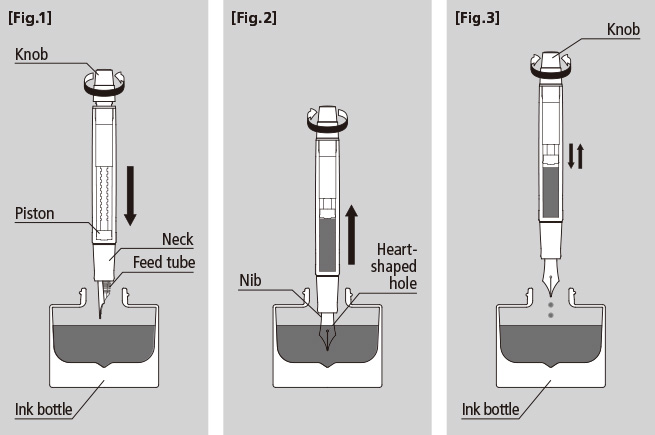 [Fig.1]

Knob

Piston

Neck

Feed tube

Ink bottle

[Fig.2]

Nib

Heart-shaped hole

[Fig.3]

Knob

Ink bottle